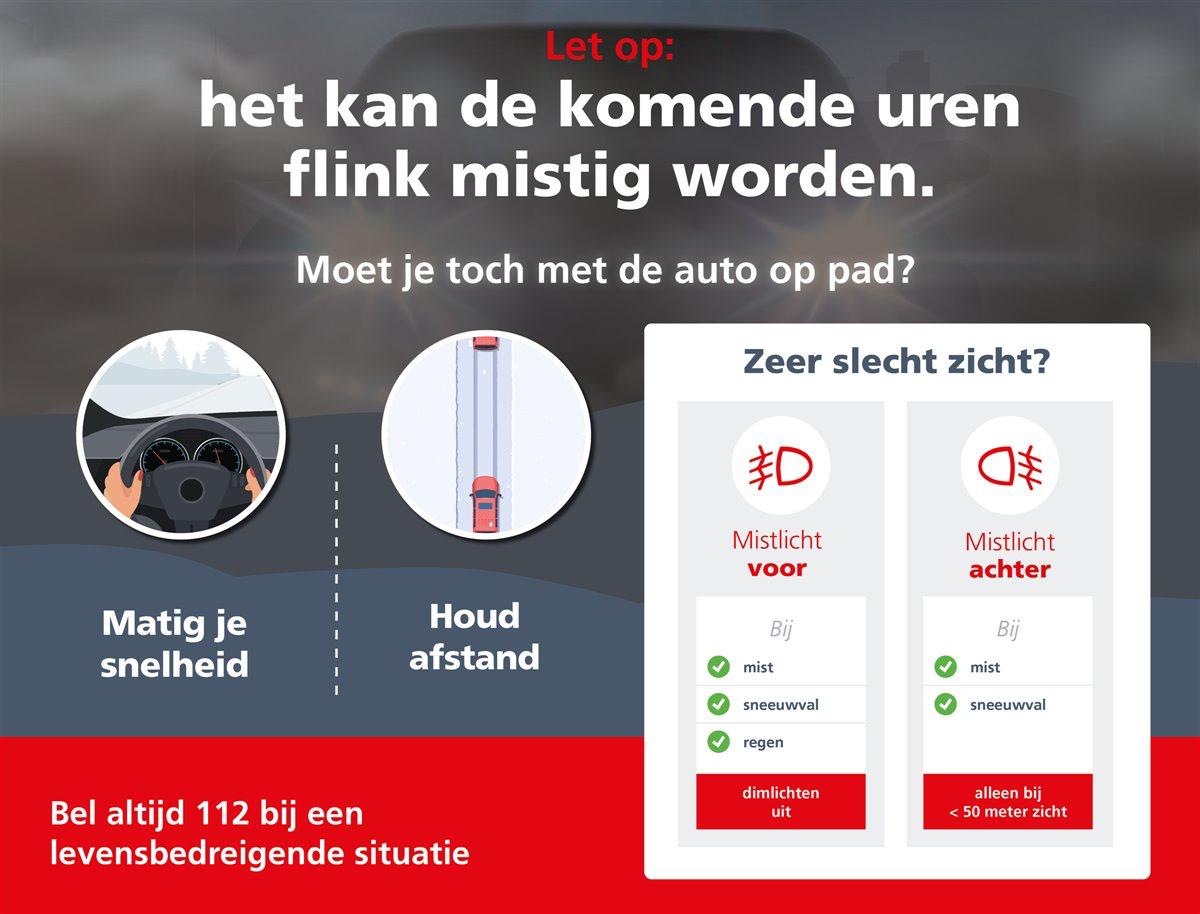 Let op:
het kan de komende uren flink mistig worden.

Moet je toch met de auto op pad?

Matig je snelheid

Houd afstand

Zeer slecht zicht?

Mistlicht
voor

Bij
mist
sneeuwval
regen

dimlichten uit

Mistlicht
achter

Bij
mist
sneeuwval

alleen bij
< 50 meter zicht

Bel altijd 112 bij een levensbedreigende situatie