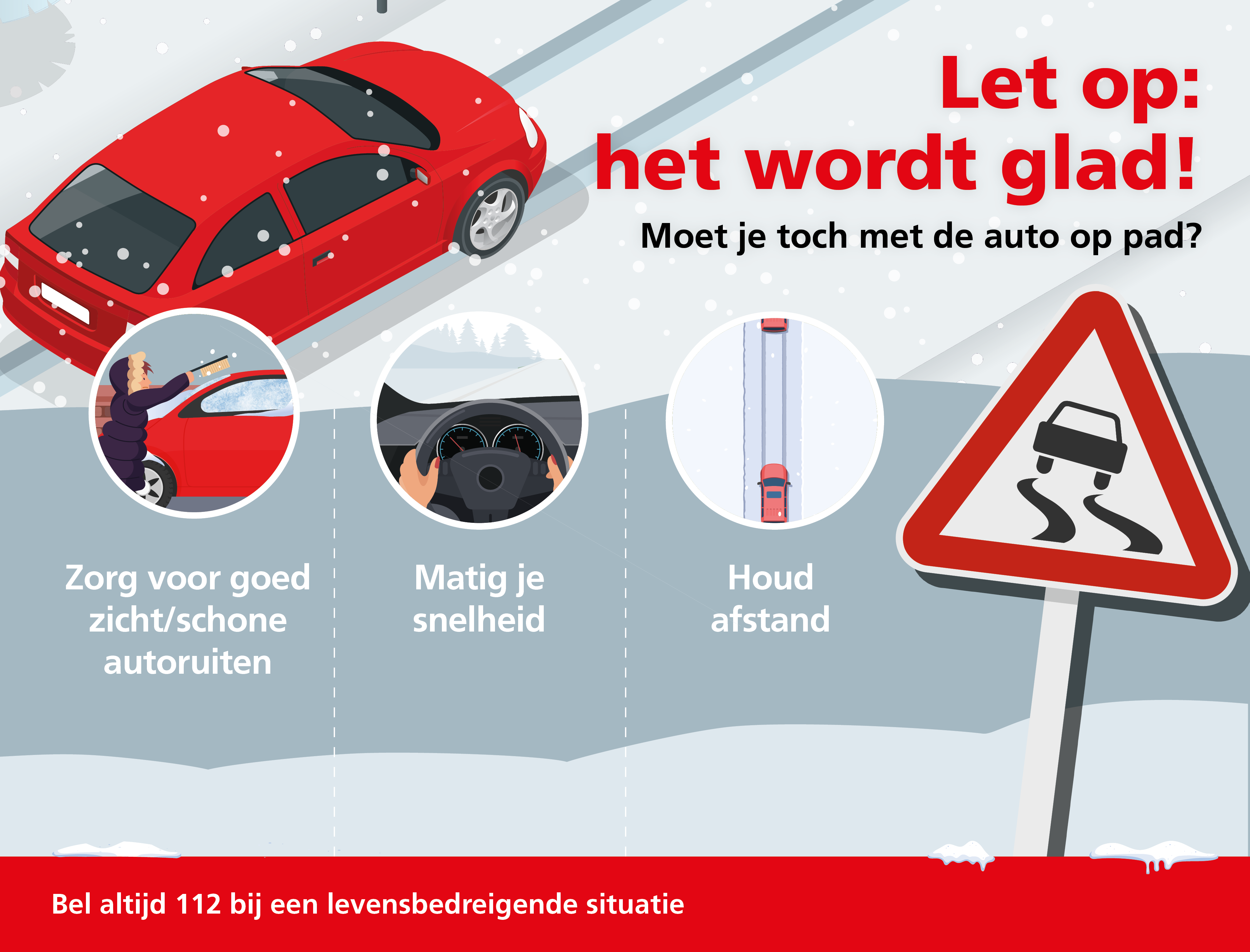 Let op:
het wordt glad!

Moet je toch met de auto op pad?

Zorg voor goed zicht/schone autoruiten

Matig je snelheid

Houd afstand

Bel altijd 112 bij een levensbedreigende situatie